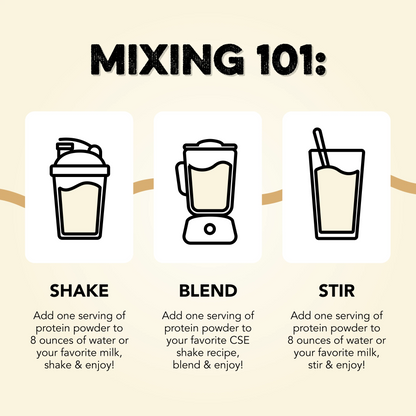 MIXING 101:

SHAKE

Add one serving of protein powder to 8 ounces of water or your favorite milk, shake & enjoy!

BLEND

Add one serving of protein powder to your favorite CSE shake recipe, blend & enjoy!

STIR

Add one serving of protein powder to 8 ounces of water or your favorite milk, stir & enjoy!