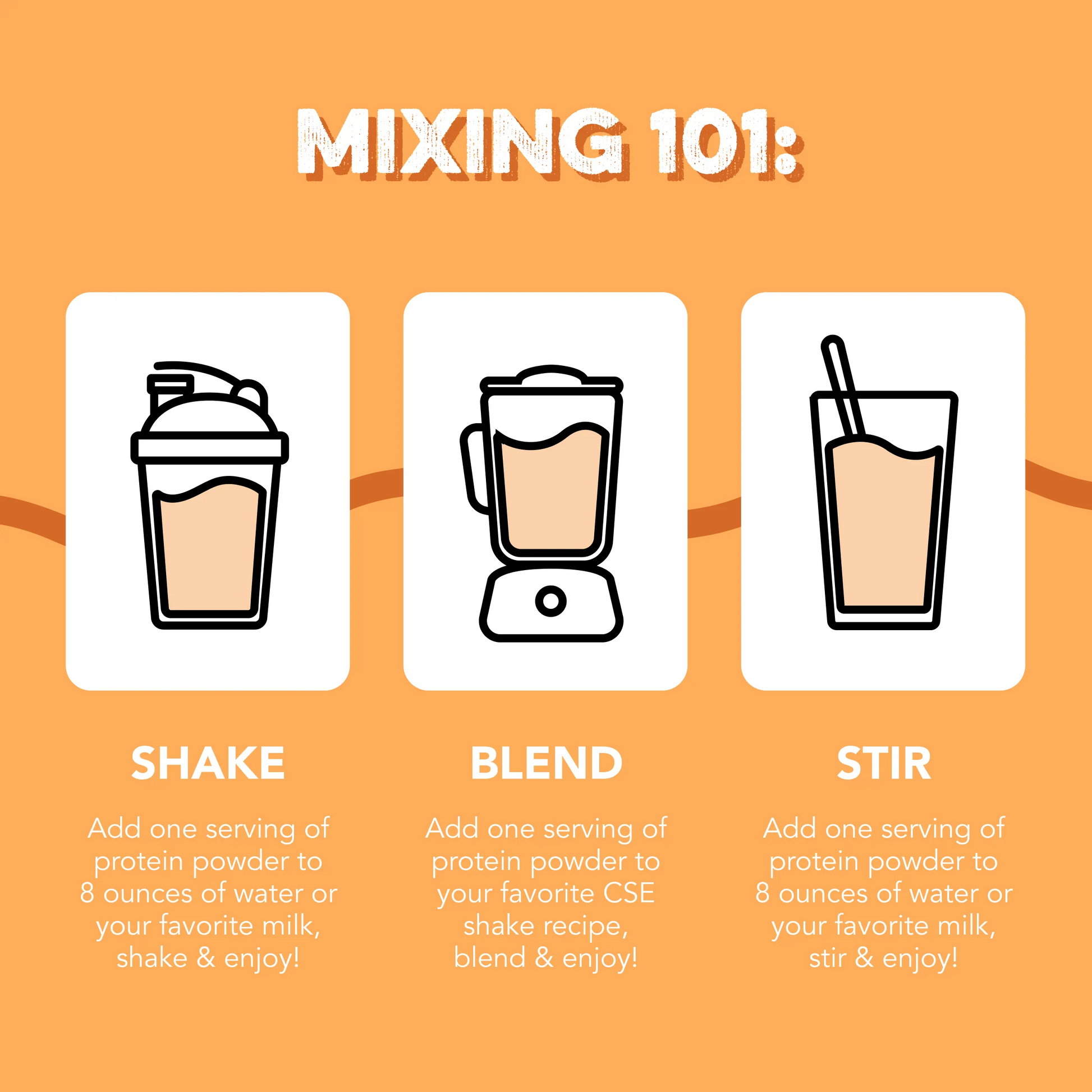 MIXING 101:

SHAKE

Add one serving of protein powder to 8 ounces of water or your favorite milk, shake & enjoy!

BLEND

Add one serving of protein powder to your favorite CSE shake recipe, blend & enjoy!

STIR

Add one serving of protein powder to 8 ounces of water or your favorite milk, stir & enjoy!